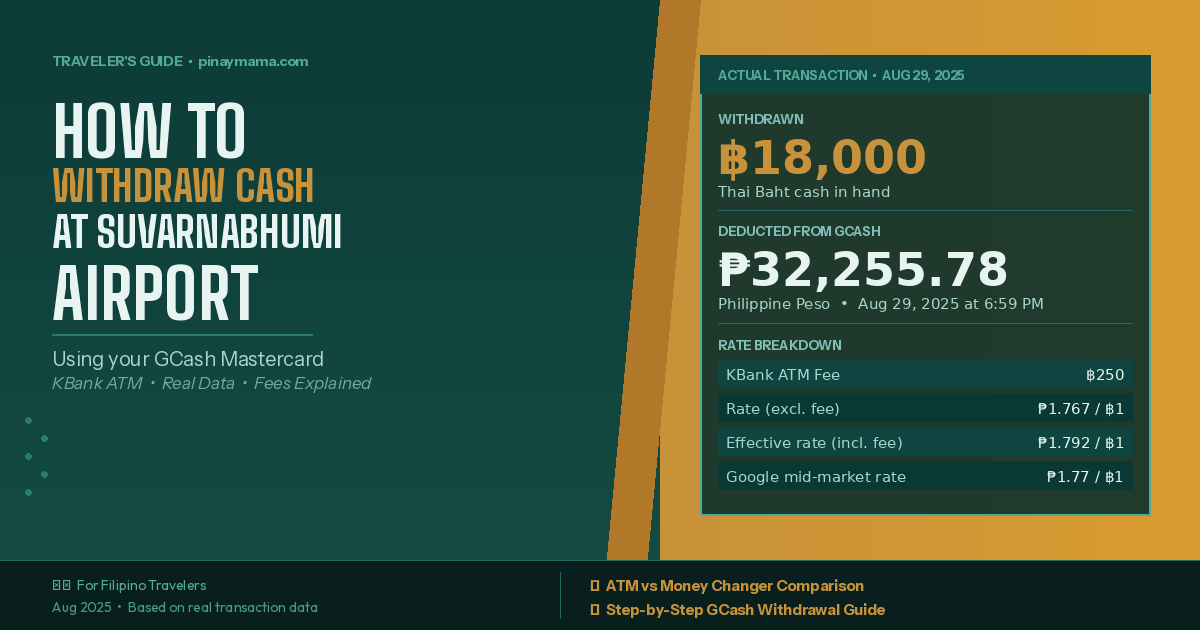 TRAVELER'S GUIDE • pinaymama.com

HOW TO
WITHDRAW CASH
AT SUVARNABHUMI
AIRPORT

Using your GCash Mastercard
KBank ATM • Real Data • Fees Explained

ACTUAL TRANSACTION • AUG 29, 2025

WITHDRAWN
฿18,000
Thai Baht cash in hand

DEDUCTED FROM GCASH
₱32,255.78
Philippine Peso • Aug 29, 2025 at 6:59 PM

RATE BREAKDOWN
KBank ATM Fee ฿250
Rate (excl. fee) ₱1.767 / ฿1
Effective rate (incl. fee) ₱1.792 / ฿1
Google mid-market rate ₱1.77 / ฿1

For Filipino Travelers
Aug 2025 • Based on real transaction data

ATM vs Money Changer Comparison
Step-by-Step GCash Withdrawal Guide